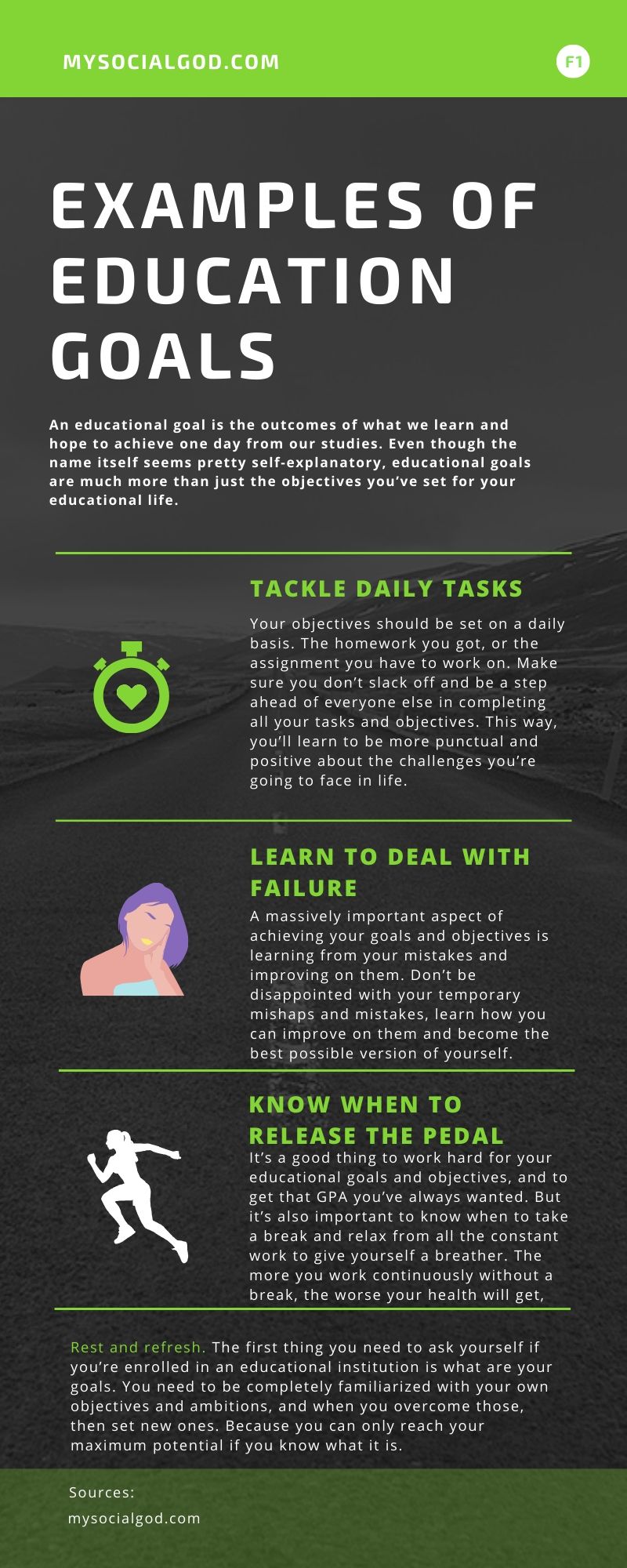 MYSOCIALGOD.COM

F1

EXAMPLES OF EDUCATION GOALS

An educational goal is the outcomes of what we learn and hope to achieve one day from our studies. Even though the name itself seems pretty self-explanatory, educational goals are much more than just the objectives you've set for your educational life.

TACKLE DAILY TASKS

Your objectives should be set on a daily basis. The homework you got, or the assignment you have to work on. Make sure you don't slack off and be a step ahead of everyone else in completing all your tasks and objectives. This way, you'll learn to be more punctual and positive about the challenges you're going to face in life.

LEARN TO DEAL WITH FAILURE

A massively important aspect of achieving your goals and objectives is learning from your mistakes and improving on them. Don't be disappointed with your temporary mishaps and mistakes, learn how you can improve on them and become the best possible version of yourself.

KNOW WHEN TO RELEASE THE PEDAL

It's a good thing to work hard for your educational goals and objectives, and to get that GPA you've always wanted. But it's also important to know when to take a break and relax from all the constant work to give yourself a breather. The more you work continuously without a break, the worse your health will get,

Rest and refresh. The first thing you need to ask yourself if you're enrolled in an educational institution is what are your goals. You need to be completely familiarized with your own objectives and ambitions, and when you overcome those, then set new ones. Because you can only reach your maximum potential if you know what it is.

Sources:
mysocialgod.com